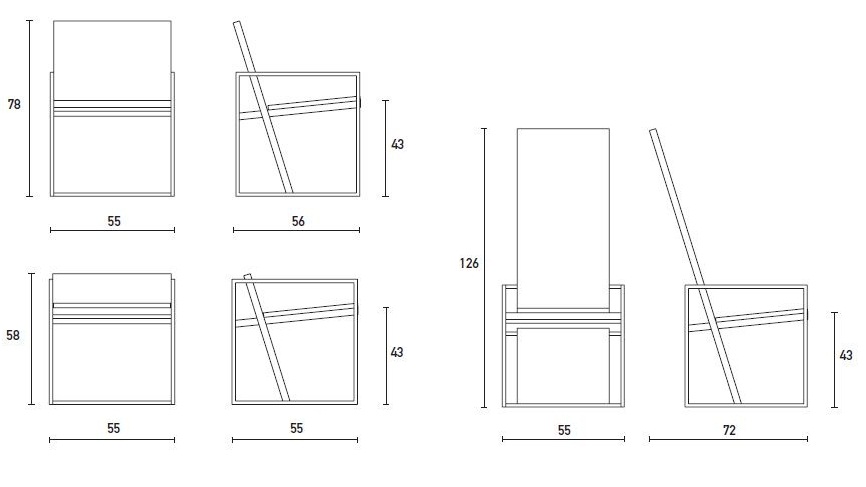 78

43

55

56

58

43

55

55

126

43

55

72